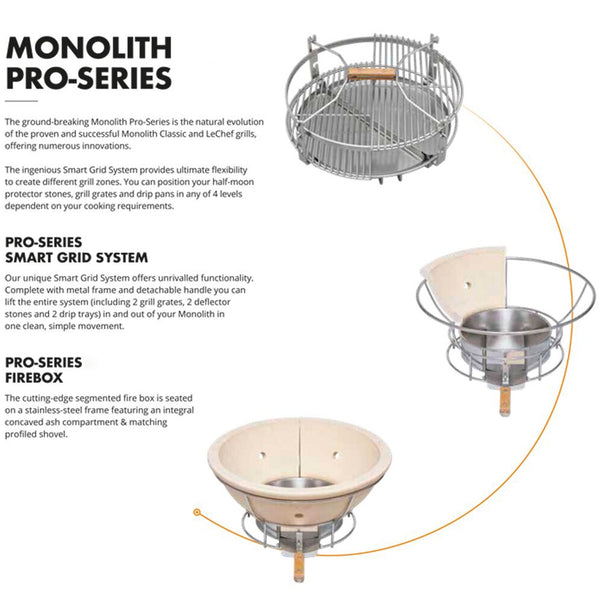 MONOLITH PRO-SERIES

The ground-breaking Monolith Pro-Series is the natural evolution of the proven and successful Monolith Classic and LeChef grills, offering numerous innovations.

The ingenious Smart Grid System provides ultimate flexibility to create different grill zones. You can position your half-moon protector stones, grill grates and drip pans in any of 4 levels dependent on your cooking requirements.

PRO-SERIES SMART GRID SYSTEM

Our unique Smart Grid System offers unrivalled functionality. Complete with metal frame and detachable handle you can lift the entire system (including 2 grill grates, 2 deflector stones and 2 drip trays) in and out of your Monolith in one clean, simple movement.

PRO-SERIES FIREBOX

The cutting-edge segmented fire box is seated on a stainless-steel frame featuring an integral concaved ash compartment & matching profiled shovel.