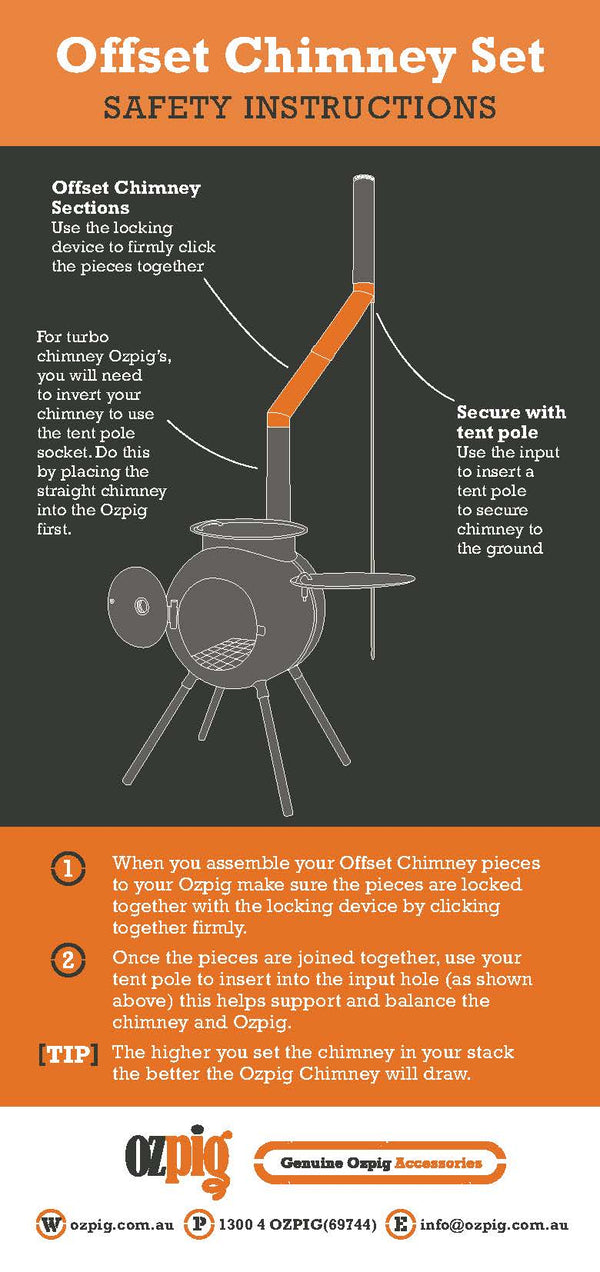 Offset Chimney Set
SAFETY INSTRUCTIONS

Offset Chimney Sections
Use the locking device to firmly click the pieces together

For turbo chimney Ozpig's, you will need to invert your chimney to use the tent pole socket. Do this by placing the straight chimney into the Ozpig first.

Secure with tent pole
Use the input to insert a tent pole to secure chimney to the ground

1 When you assemble your Offset Chimney pieces to your Ozpig make sure the pieces are locked together with the locking device by clicking together firmly.

2 Once the pieces are joined together, use your tent pole to insert into the input hole (as shown above) this helps support and balance the chimney and Ozpig.

[TIP] The higher you set the chimney in your stack the better the Ozpig Chimney will draw.

ozpig

Genuine Ozpig Accessories

W ozpig.com.au P 1300 4 OZPIG(69744) E info@ozpig.com.au